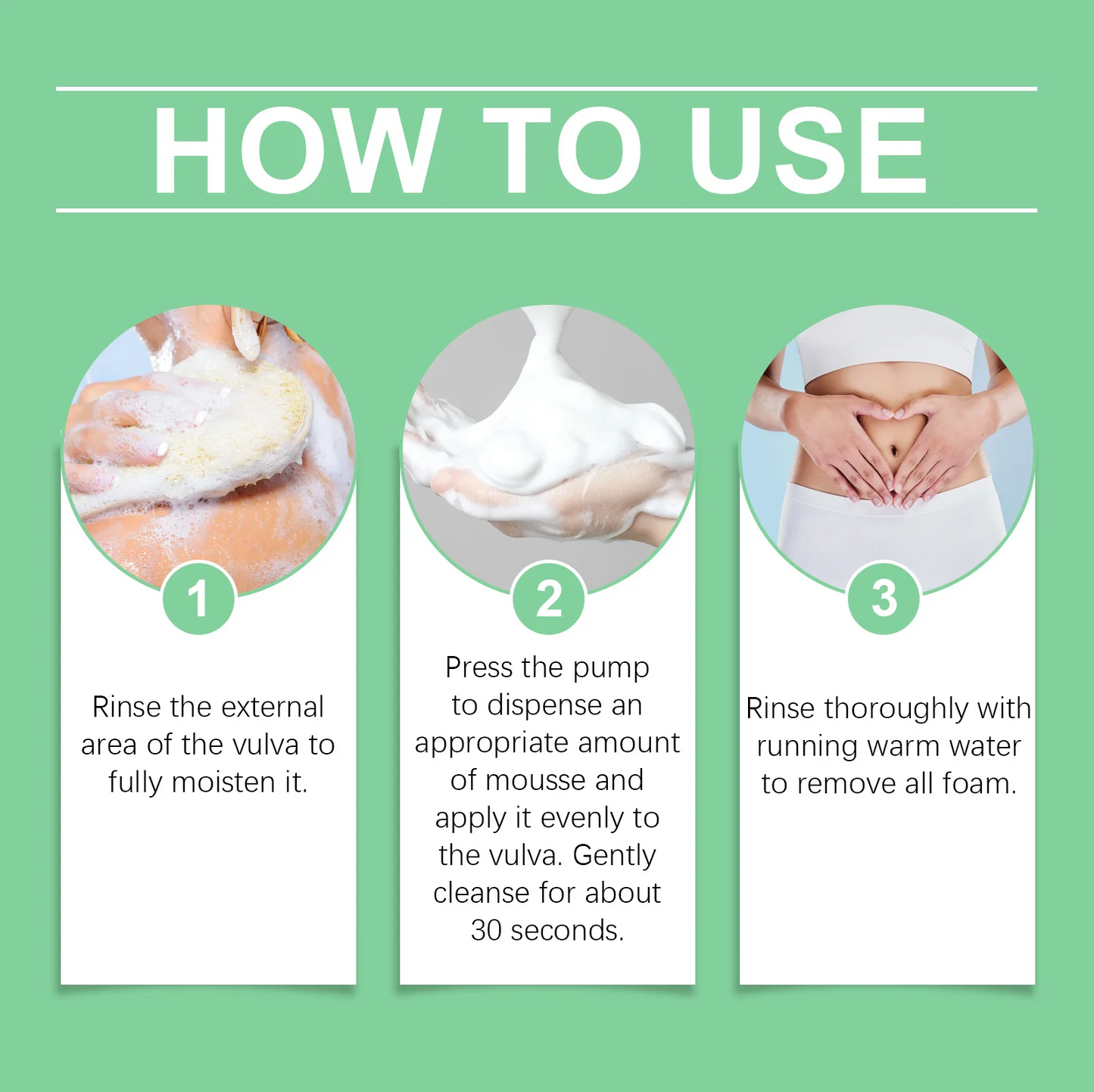 HOW TO USE

1

Rinse the external area of the vulva to fully moisten it.

2

Press the pump to dispense an appropriate amount of mousse and apply it evenly to the vulva. Gently cleanse for about 30 seconds.

3

Rinse thoroughly with running warm water to remove all foam.